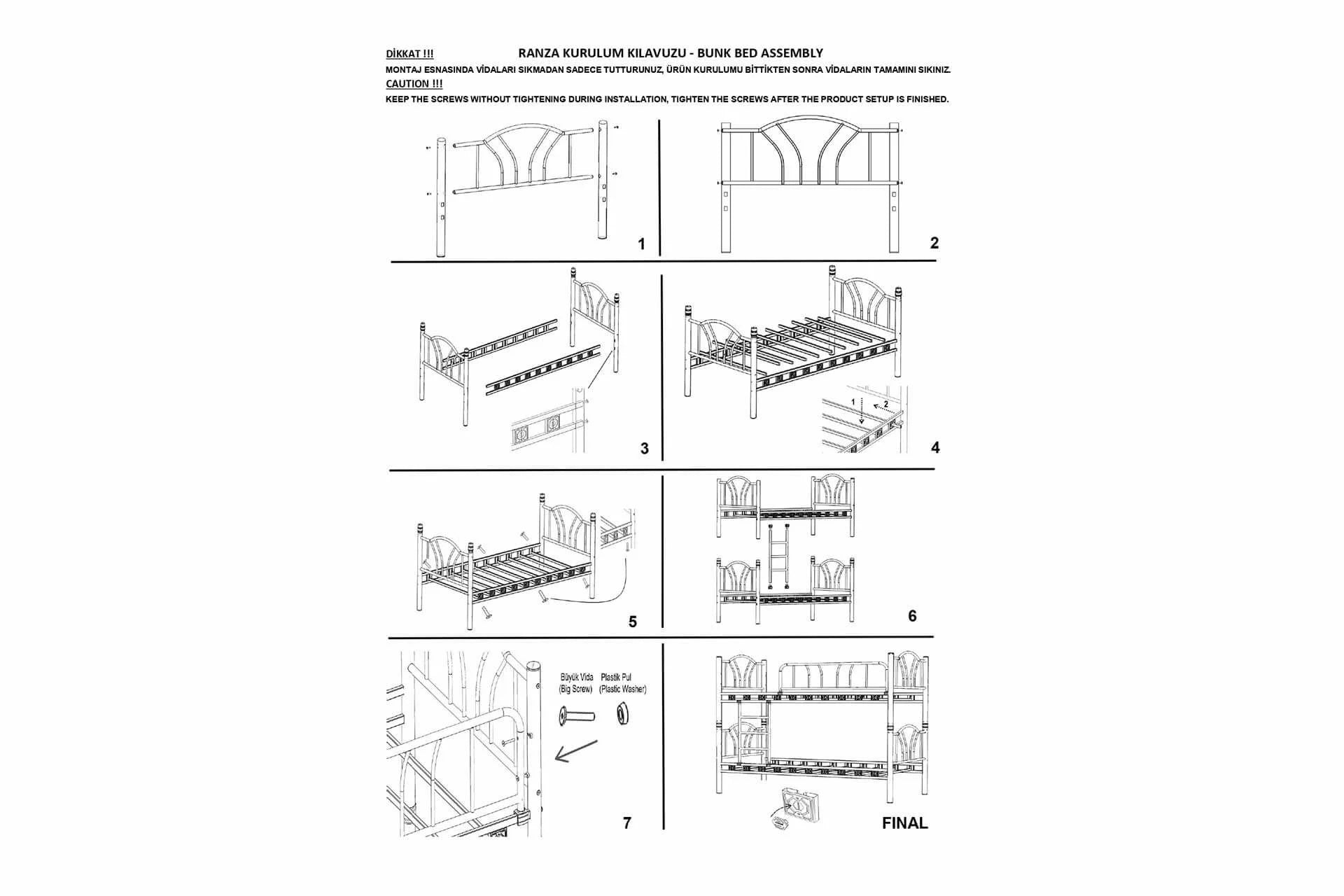 DİKKAT !!!

RANZA KURULUM KILAVUZU - BUNK BED ASSEMBLY

MONTAJ ESNASINDA VİDALARI SIKMADAN SADECE TUTTURUNUZ, ÜRÜN KURULUMU BİTTİKTEN SONRA VİDALARIN TAMAMINI SIKINIZ.

CAUTION !!!

KEEP THE SCREWS WITHOUT TIGHTENING DURING INSTALLATION, TIGHTEN THE SCREWS AFTER THE PRODUCT SETUP IS FINISHED.

1

2

3

1 2

4

5

6

Büyük Vida (Big Screw)

Plastik Pul (Plastic Washer)

7

FINAL