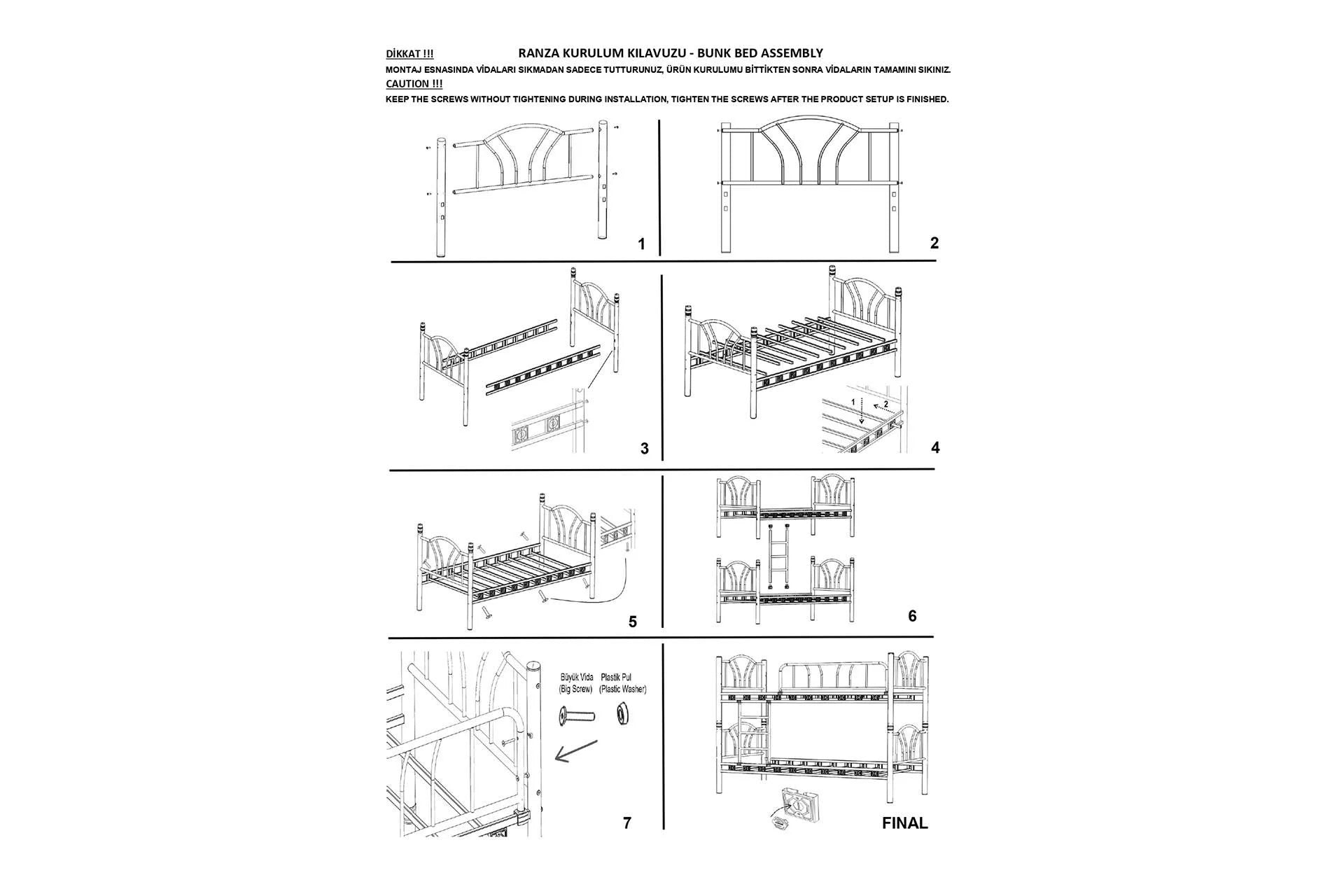 DİKKAT !!!

RANZA KURULUM KILAVUZU - BUNK BED ASSEMBLY

MONTAJ ESNASINDA VİDALARI SIKMADAN SADECE TUTTURUNUZ, ÜRÜN KURULUMU BİTTİKTEN SONRA VİDALARIN TAMAMINI SIKINIZ.

CAUTION !!!

KEEP THE SCREWS WITHOUT TIGHTENING DURING INSTALLATION, TIGHTEN THE SCREWS AFTER THE PRODUCT SETUP IS FINISHED.

1

2

3

1

2

4

5

6

Büyük Vida (Big Screw)

Plastik Pul (Plastic Washer)

7

FINAL