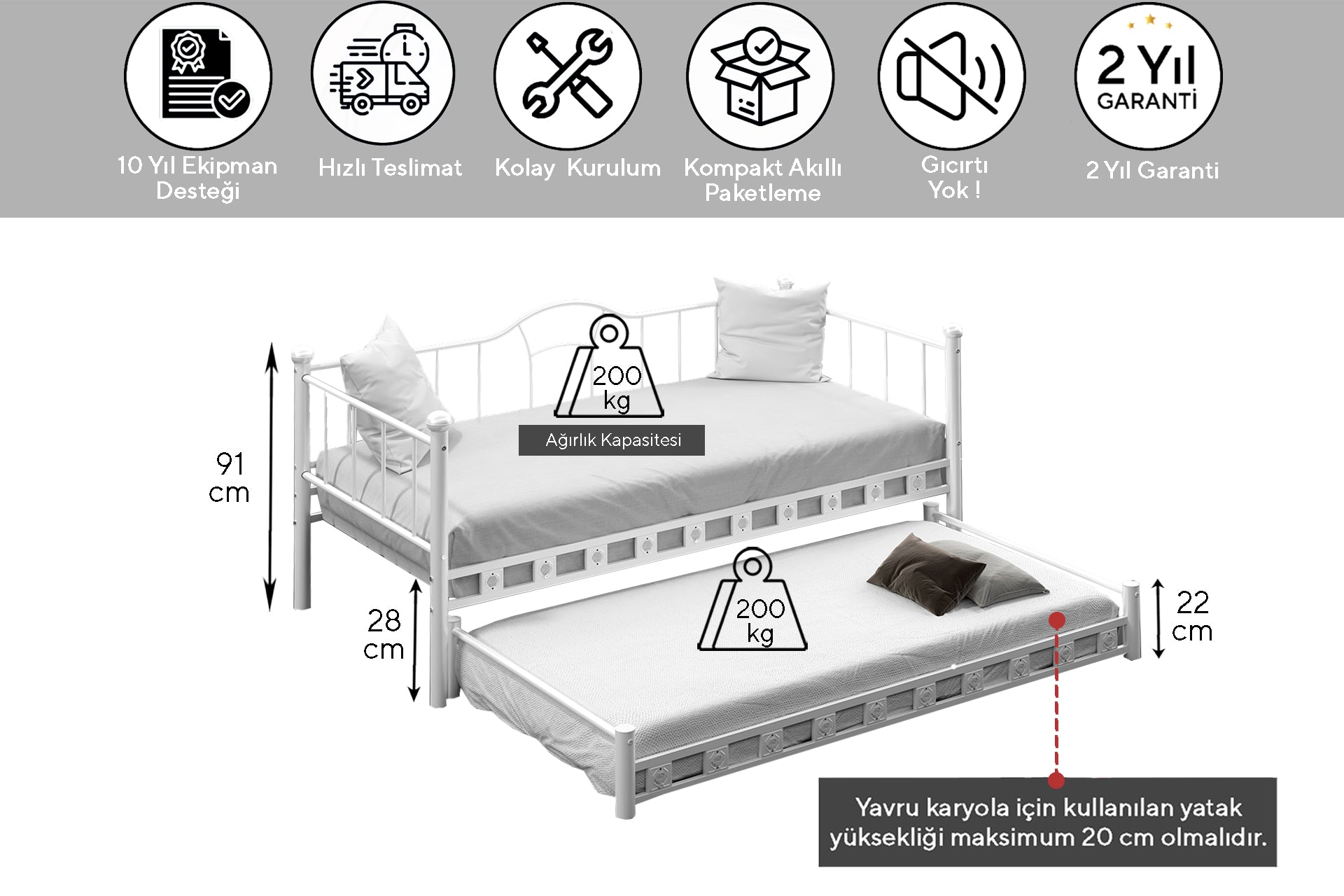 2 Yıl
GARANTİ

10 Yıl Ekipman Desteği

Hızlı Teslimat

Kolay Kurulum

Kompakt Akıllı Paketleme

Gıcırtı Yok !

2 Yıl Garanti

200 kg

Ağırlık Kapasitesi

91 cm

28 cm

200 kg

22 cm

Yavru karyola için kullanılan yatak yüksekliği maksimum 20 cm olmalıdır.