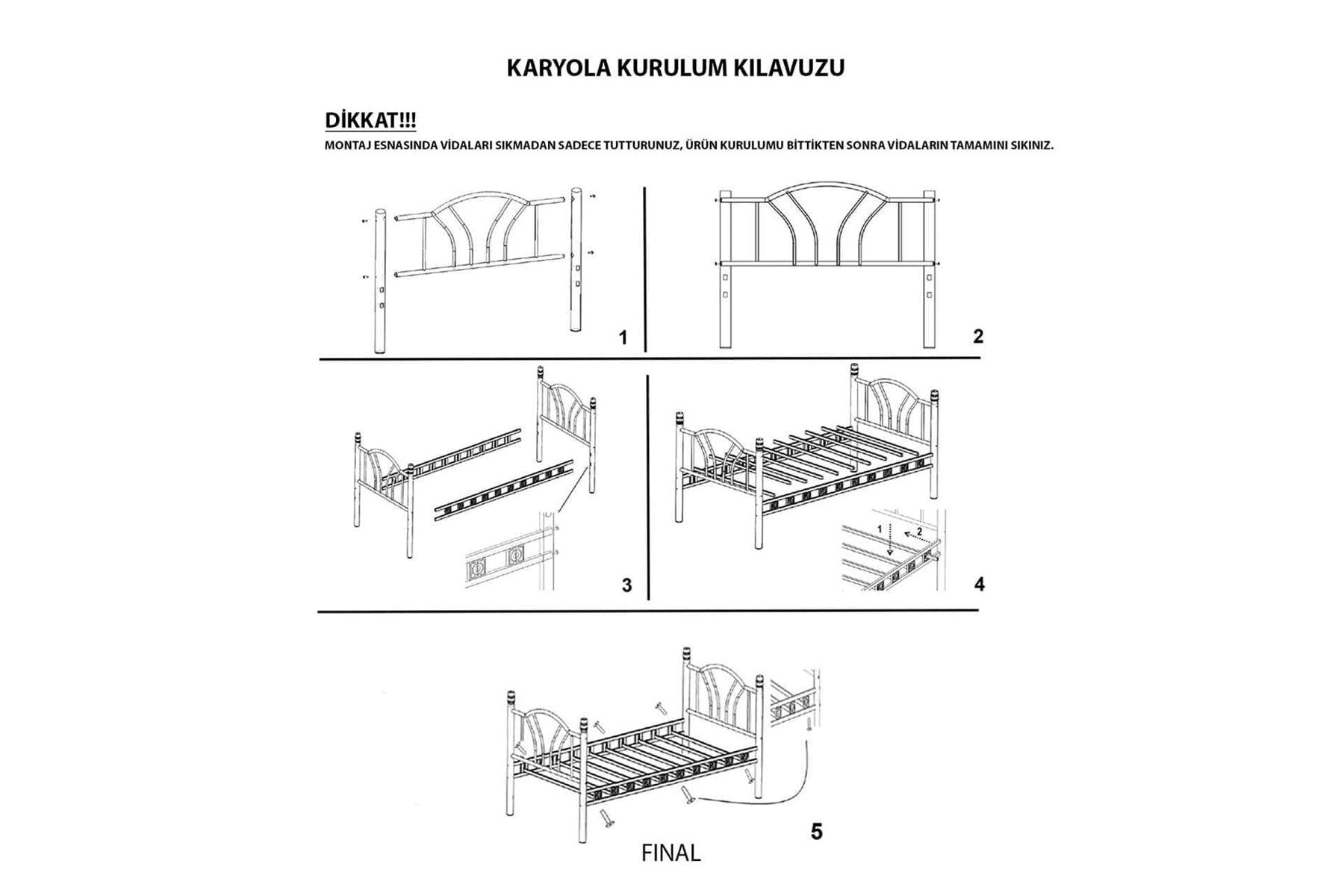 KARYOLA KURULUM KILAVUZU

DİKKAT!!!

MONTAJ ESNASINDA VİDALARI SIKMADAN SADECE TUTTURUNUZ, ÜRÜN KURULUMU BİTTİKTEN SONRA VİDALARIN TAMAMINI SIKINIZ.

1

2

3

1

2

4

5

FINAL